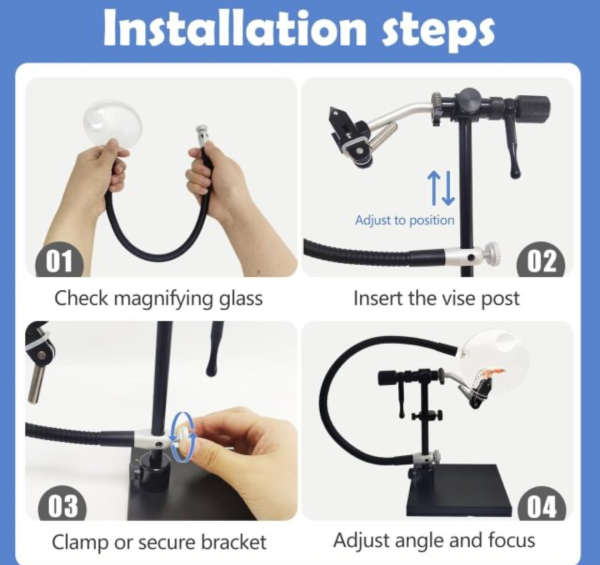 Installation steps

01

Check magnifying glass

Adjust to position

02

Insert the vise post

03

Clamp or secure bracket

04

Adjust angle and focus